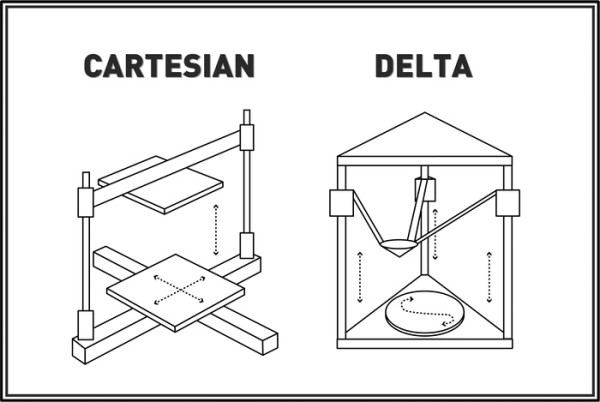 CARTESIAN

DELTA